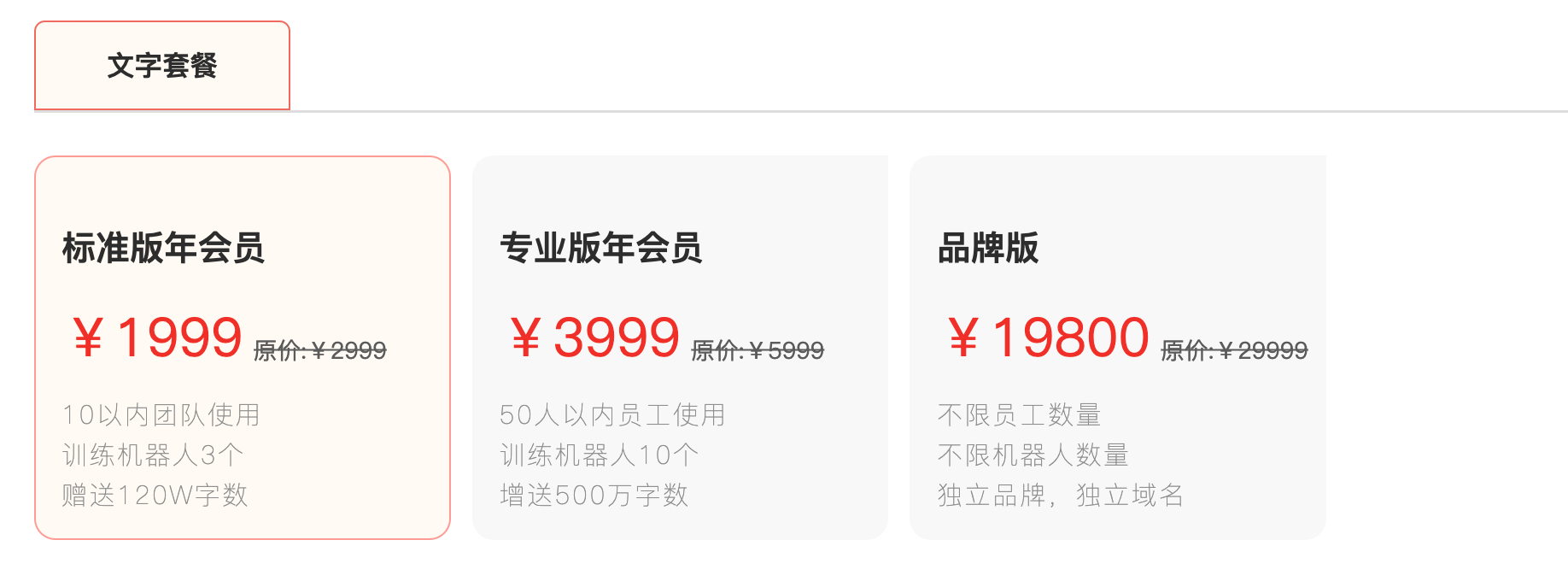 文字套餐

标准版年会员

￥1999 原价:￥2999

10以内团队使用
训练机器人3个
赠送120W字数

专业版年会员

￥3999 原价:￥5999

50人以内员工使用
训练机器人10个
增送500万字数

品牌版

￥19800 原价:￥29999

不限员工数量
不限机器人数量
独立品牌，独立域名